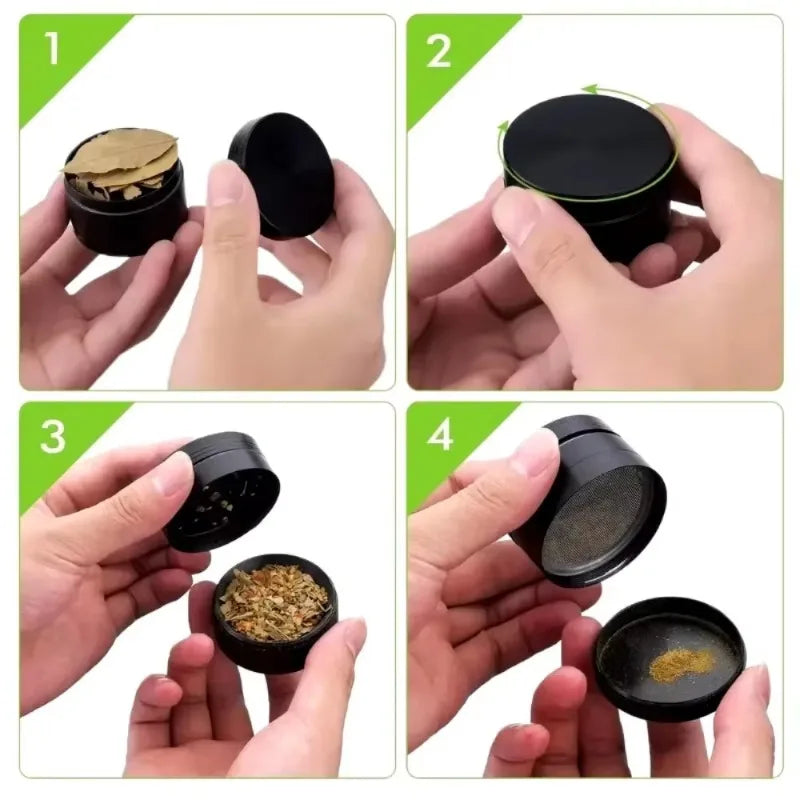 1

2

3

4