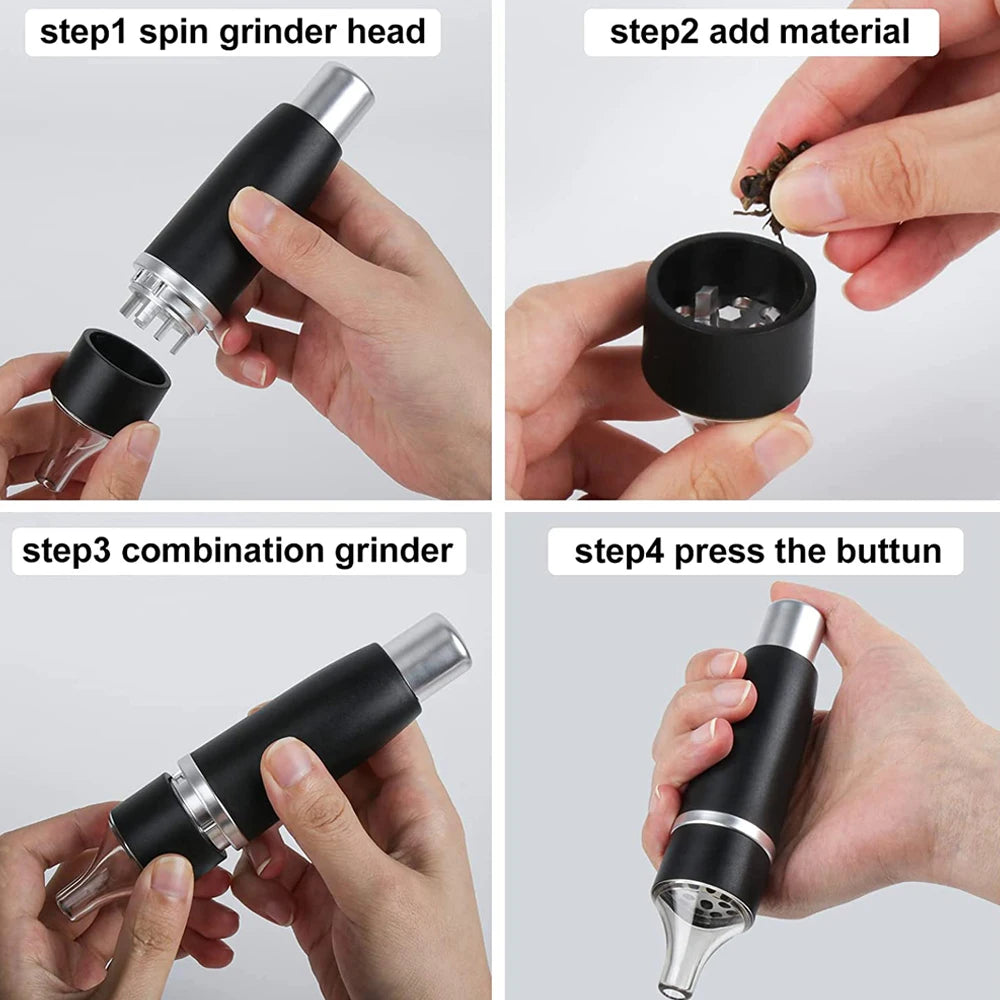 step1 spin grinder head

step2 add material

step3 combination grinder

step4 press the buttun